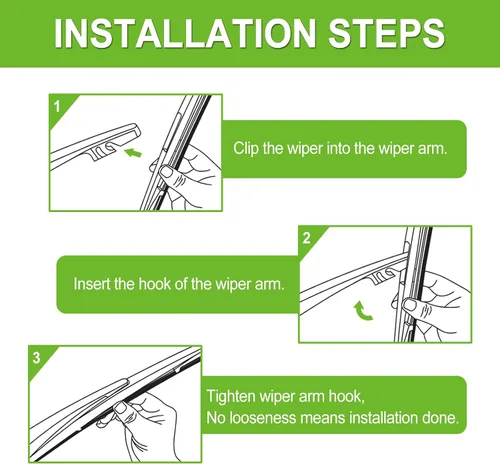 INSTALLATION STEPS

1

Clip the wiper into the wiper arm.

2

Insert the hook of the wiper arm.

3

Tighten wiper arm hook,
No looseness means installation done.