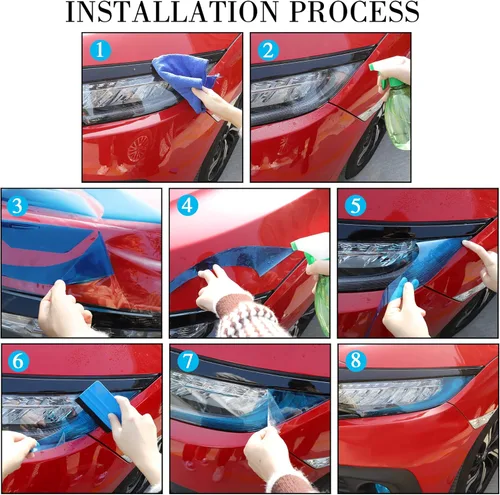 INSTALLATION PROCESS

1

2

3

4

5

6

7

8