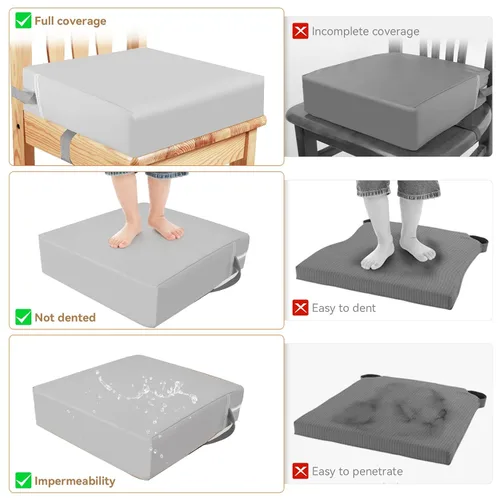 Full coverage

Incomplete coverage

Not dented

Easy to dent

Impermeability

Easy to penetrate