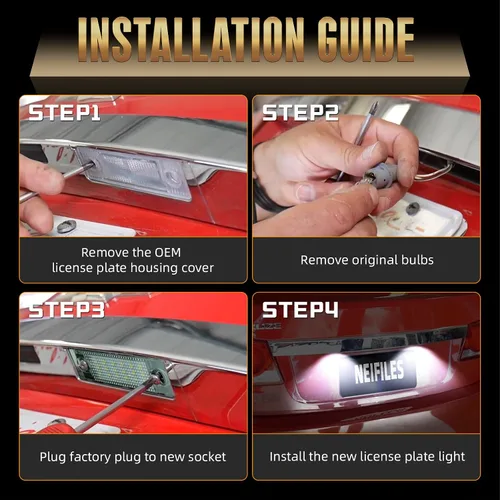 INSTALLATION GUIDE

STEP1

Remove the OEM license plate housing cover

STEP2

Remove original bulbs

STEP3

Plug factory plug to new socket

STEP4

NEIFILES

Install the new license plate light