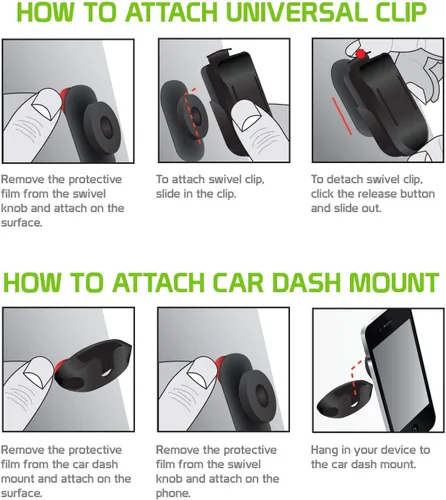 HOW TO ATTACH UNIVERSAL CLIP

Remove the protective film from the swivel knob and attach on the surface.

To attach swivel clip, slide in the clip.

To detach swivel clip, click the release button and slide out.

HOW TO ATTACH CAR DASH MOUNT

Remove the protective film from the car dash mount and attach on the surface.

Remove the protective film from the swivel knob and attach on the phone.

Hang in your device to the car dash mount.