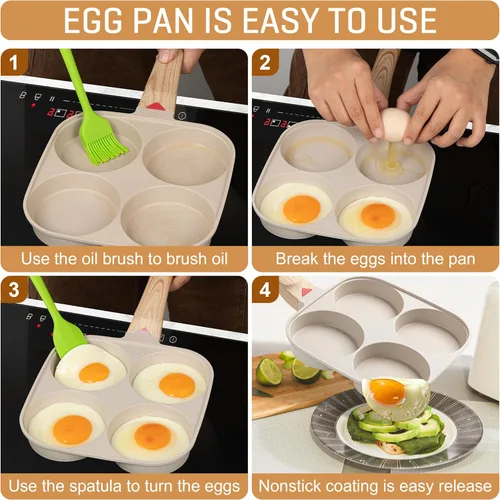 EGG PAN IS EASY TO USE

1

Use the oil brush to brush oil

2

Break the eggs into the pan

3

Use the spatula to turn the eggs

4

Nonstick coating is easy release