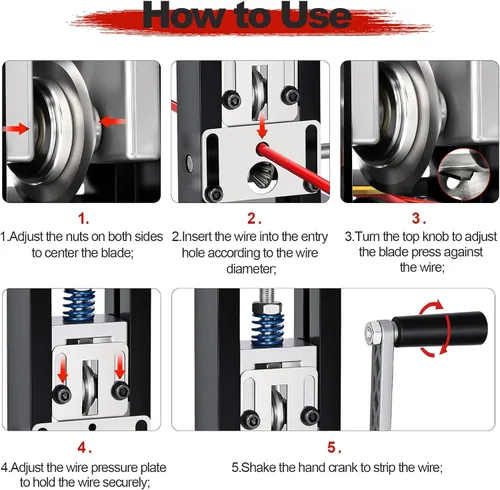 How to Use

1.

1.Adjust the nuts on both sides to center the blade;

2.

2.Insert the wire into the entry hole according to the wire diameter;

3.

3.Turn the top knob to adjust the blade press against the wire;

4.

4.Adjust the wire pressure plate to hold the wire securely;

5.

5.Shake the hand crank to strip the wire;