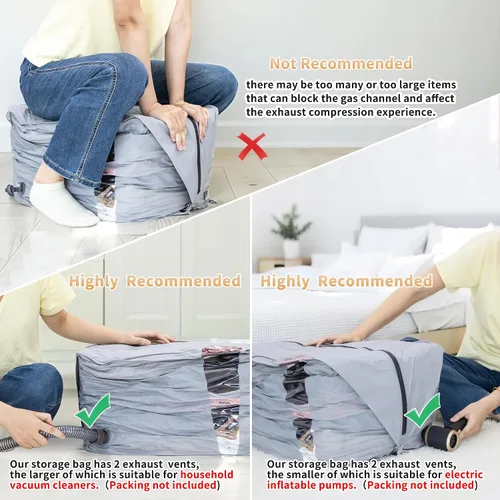 Not Recommended

there may be too many or too large items that can block the gas channel and affect the exhaust compression experience.

Highly Recommended

Our storage bag has 2 exhaust vents, the larger of which is suitable for household vacuum cleaners. (Packing not included)

Highly Recommended

Our storage bag has 2 exhaust vents, the smaller of which is suitable for electric inflatable pumps. (Packing not included)