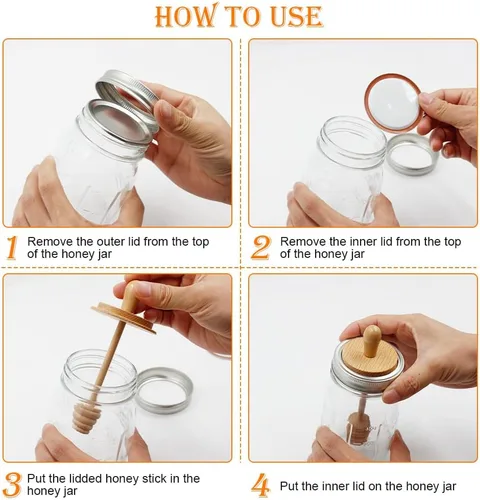 HOW TO USE

1 Remove the outer lid from the top of the honey jar

2 Remove the inner lid from the top of the honey jar

3 Put the lidded honey stick in the honey jar

4 Put the inner lid on the honey jar