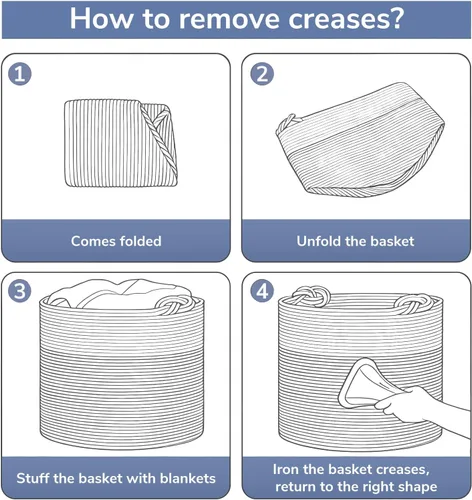 How to remove creases?

1

Comes folded

2

Unfold the basket

3

Stuff the basket with blankets

4

Iron the basket creases, return to the right shape