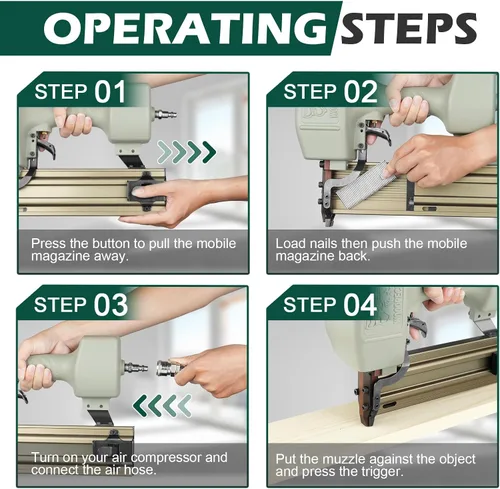 OPERATING STEPS

STEP 01

Press the button to pull the mobile magazine away.

STEP 02

Load nails then push the mobile magazine back.

STEP 03

Turn on your air compressor and connect the air hose.

STEP 04

Put the muzzle against the object and press the trigger.