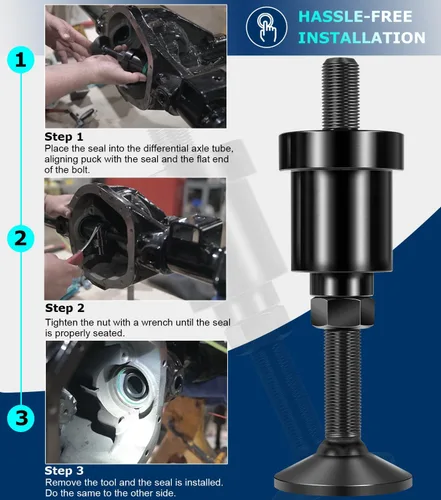 HASSLE-FREE INSTALLATION

1

Step 1
Place the seal into the differential axle tube, aligning puck with the seal and the flat end of the bolt.

2

Step 2
Tighten the nut with a wrench until the seal is properly seated.

3

Step 3
Remove the tool and the seal is installed. Do the same to the other side.