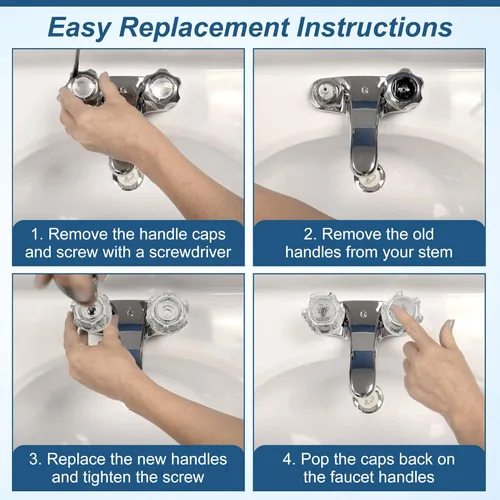 Easy Replacement Instructions

1. Remove the handle caps and screw with a screwdriver

2. Remove the old handles from your stem

3. Replace the new handles and tighten the screw

4. Pop the caps back on the faucet handles