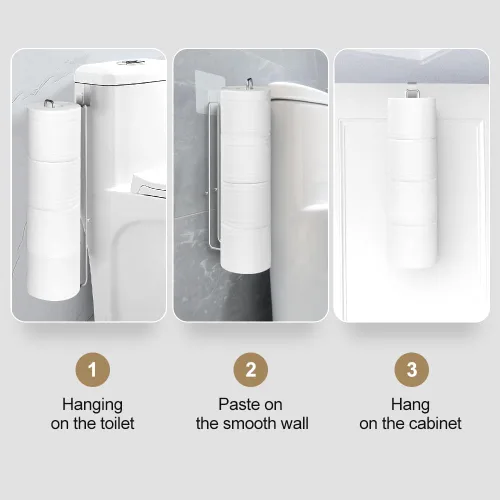 1

Hanging on the toilet

2

Paste on the smooth wall

3

Hang on the cabinet