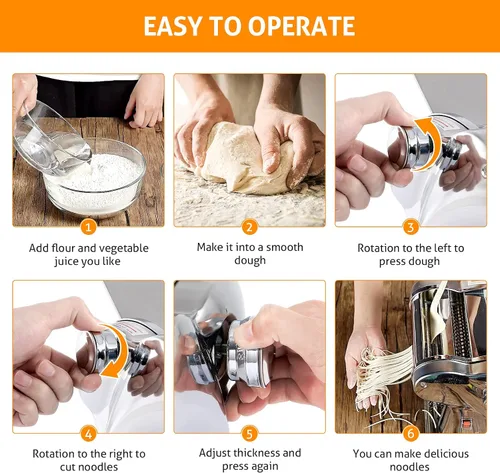 EASY TO OPERATE

1

Add flour and vegetable juice you like

2

Make it into a smooth dough

3

Rotation to the left to press dough

4

Rotation to the right to cut noodles

5

Adjust thickness and press again

6

You can make delicious noodles