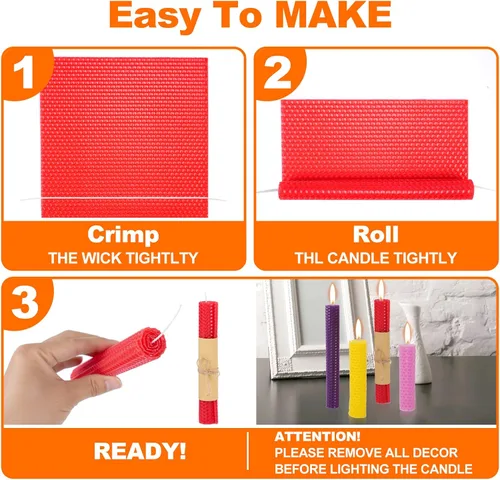 Easy To MAKE

1

Crimp
THE WICK TIGHTLTY

2

Roll
THL CANDLE TIGHTLY

3

READY!

ATTENTION!
PLEASE REMOVE ALL DECOR
BEFORE LIGHTING THE CANDLE