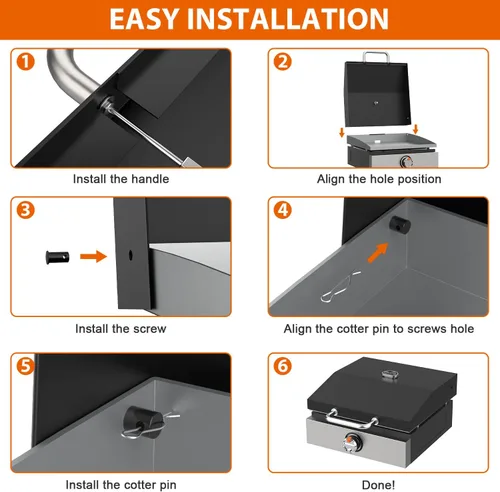 EASY INSTALLATION

1

Install the handle

2

Align the hole position

3

Install the screw

4

Align the cotter pin to screws hole

5

Install the cotter pin

6

Done!