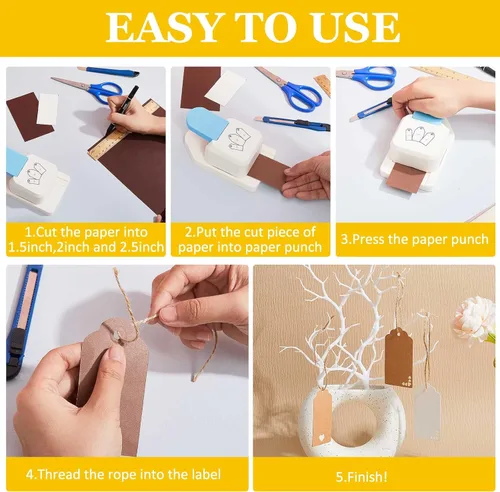 EASY TO USE

1.Cut the paper into 1.5inch,2inch and 2.5inch

2.Put the cut piece of paper into paper punch

3.Press the paper punch

4.Thread the rope into the label

5.Finish!