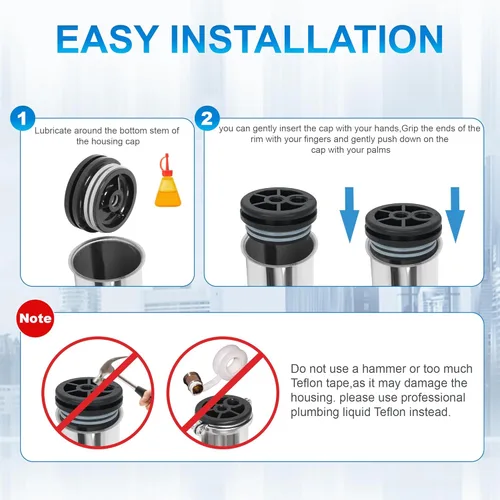 EASY INSTALLATION

1
Lubricate around the bottom stem of the housing cap

2
you can gently insert the cap with your hands,Grip the ends of the rim with your fingers and gently push down on the cap with your palms

Note
Do not use a hammer or too much Teflon tape,as it may damage the housing. please use professional plumbing liquid Teflon instead.