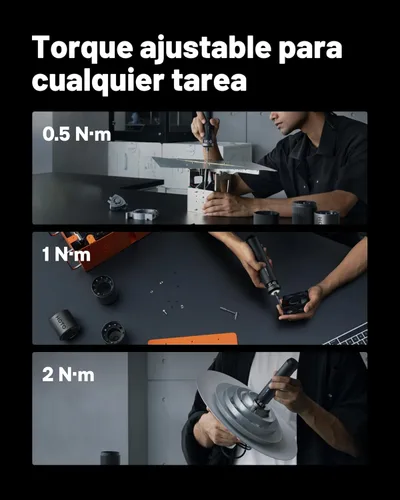 Torque ajustable para cualquier tarea

0.5 N·m

1 N·m

HOTO

2 N·m