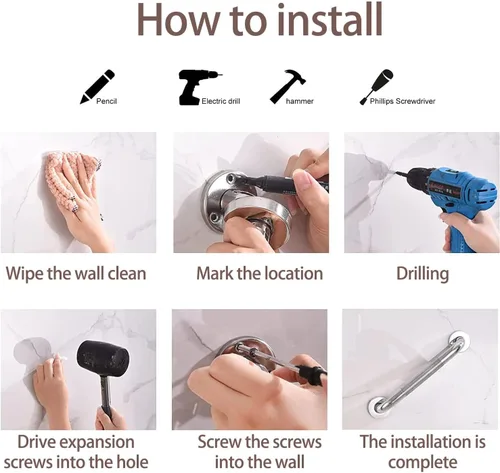 How to install

Pencil

Electric drill

hammer

Phillips Screwdriver

Wipe the wall clean

Mark the location

Drilling

Drive expansion screws into the hole

Screw the screws into the wall

The installation is complete