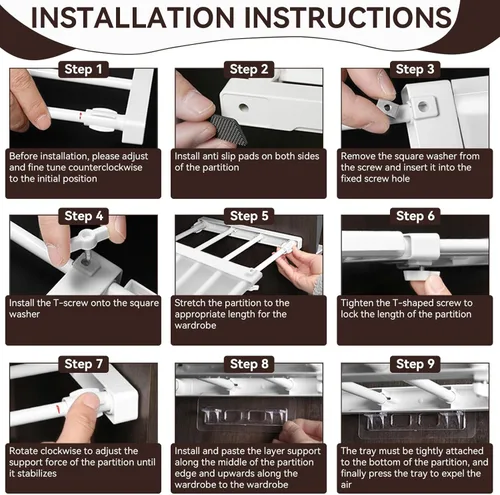 INSTALLATION INSTRUCTIONS

Step 1
Before installation, please adjust and fine tune counterclockwise to the initial position

Step 2
Install anti slip pads on both sides of the partition

Step 3
Remove the square washer from the screw and insert it into the fixed screw hole

Step 4
Install the T-screw onto the square washer

Step 5
Stretch the partition to the appropriate length for the wardrobe

Step 6
Tighten the T-shaped screw to lock the length of the partition

Step 7
Rotate clockwise to adjust the support force of the partition until it stabilizes

Step 8
Install and paste the layer support along the middle of the partition edge and upwards along the wardrobe to the wardrobe

Step 9
The tray must be tightly attached to the bottom of the partition, and finally press the tray to expel the air