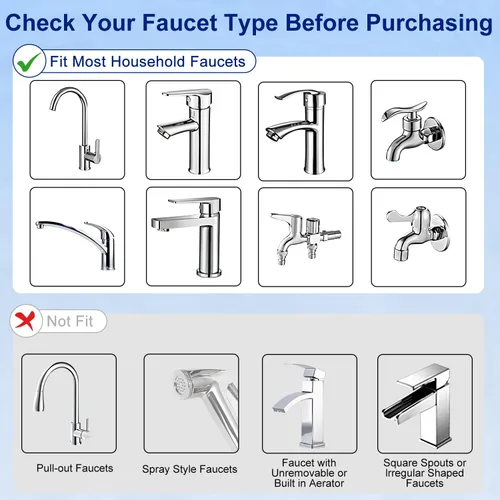 Check Your Faucet Type Before Purchasing

Fit Most Household Faucets

Not Fit

Pull-out Faucets

Spray Style Faucets

Faucet with Unremovable or Built in Aerator

Square Spouts or Irregular Shaped Faucets