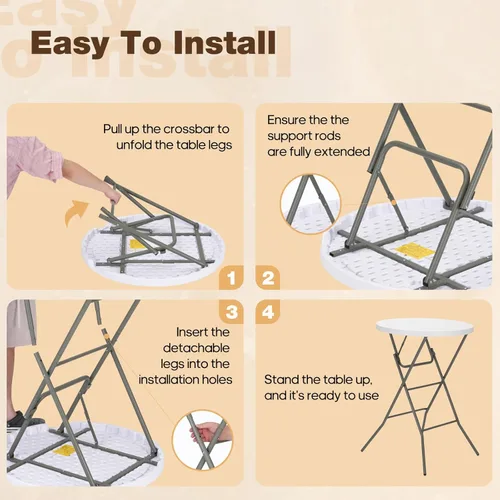 Easy To Install

Pull up the crossbar to unfold the table legs

1

Ensure the the support rods are fully extended

2

3

Insert the detachable legs into the installation holes

4

Stand the table up, and it's ready to use