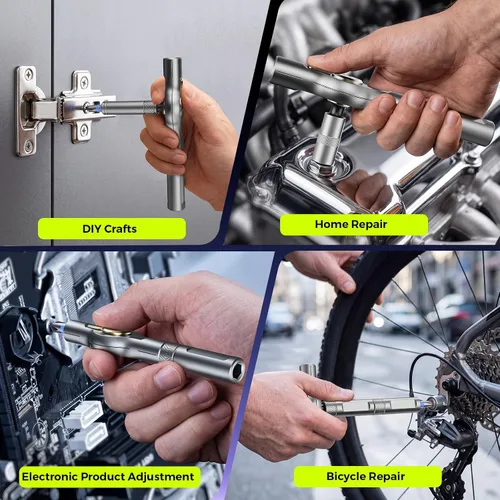 DIY Crafts

Home Repair

Electronic Product Adjustment

Bicycle Repair