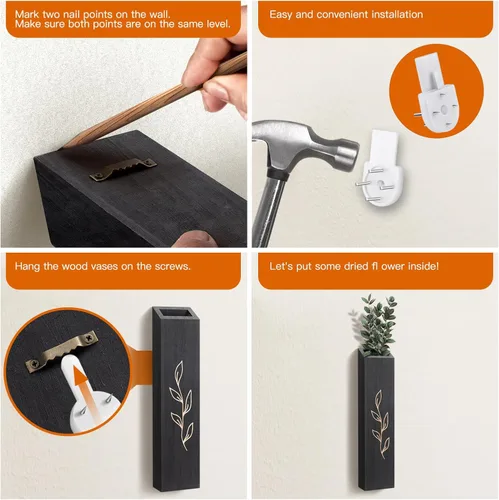 Mark two nail points on the wall.
Make sure both points are on the same level.

Easy and convenient installation

Hang the wood vases on the screws.

Let's put some dried fl ower inside!