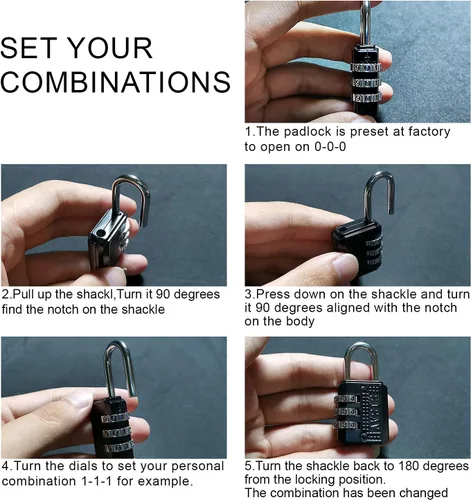 SET YOUR COMBINATIONS

1.The padlock is preset at factory to open on 0-0-0

2.Pull up the shackl,Turn it 90 degrees find the notch on the shackle

3.Press down on the shackle and turn it 90 degrees aligned with the notch on the body

4.Turn the dials to set your personal combination 1-1-1 for example.

5.Turn the shackle back to 180 degrees from the locking position.
The combination has been changed