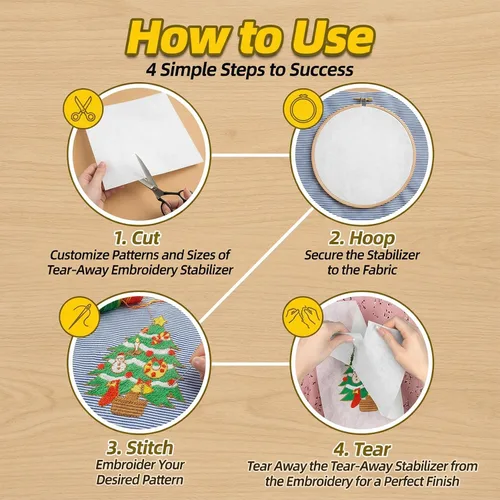 How to Use
4 Simple Steps to Success

1. Cut
Customize Patterns and Sizes of Tear-Away Embroidery Stabilizer

2. Hoop
Secure the Stabilizer to the Fabric

3. Stitch
Embroider Your Desired Pattern

4. Tear
Tear Away the Tear-Away Stabilizer from the Embroidery for a Perfect Finish