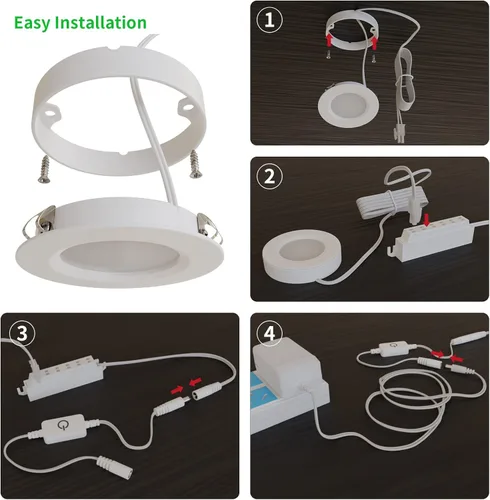 Easy Installation

1

2

3

4