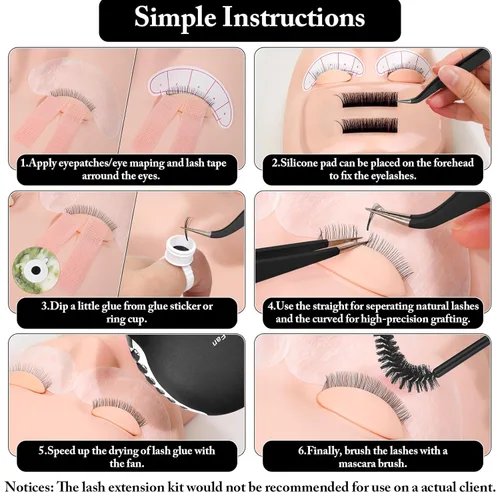 Simple Instructions

1.Apply eyepatches/eye maping and lash tape arround the eyes.

2.Silicone pad can be placed on the forehead to fix the eyelashes.

3.Dip a little glue from glue sticker or ring cup.

4.Use the straight for seperating natural lashes and the curved for high-precision grafting.

Fan

5.Speed up the drying of lash glue with the fan.

6.Finally, brush the lashes with a mascara brush.

Notices: The lash extension kit would not be recommended for use on a actual client.