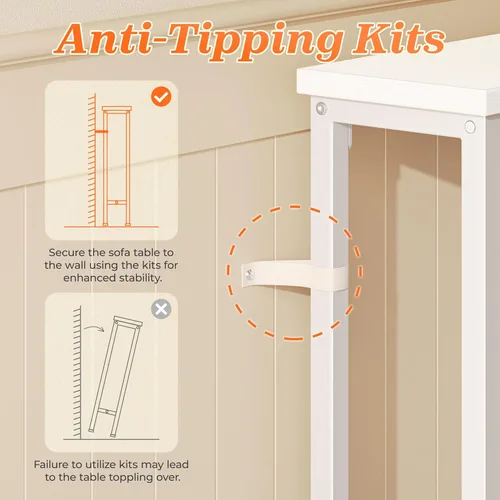 Anti-Tipping Kits

Secure the sofa table to the wall using the kits for enhanced stability.

Failure to utilize kits may lead to the table toppling over.