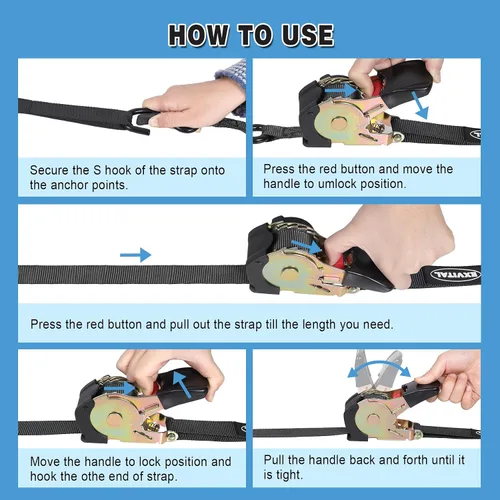 HOW TO USE

Secure the S hook of the strap onto the anchor points.

Press the red button and move the handle to umlock position.

EXVITAL

Press the red button and pull out the strap till the length you need.

Move the handle to lock position and hook the othe end of strap.

Pull the handle back and forth until it is tight.