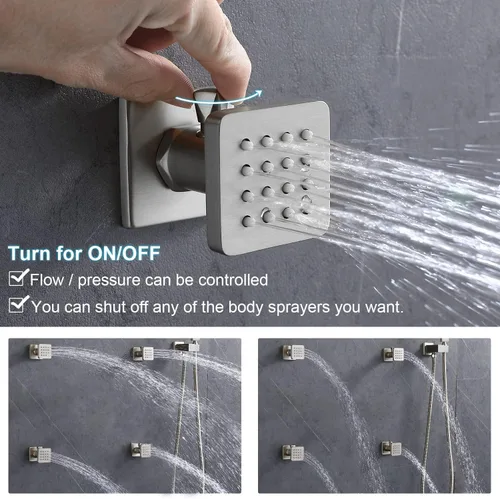 Turn for ON/OFF

Flow / pressure can be controlled

You can shut off any of the body sprayers you want.