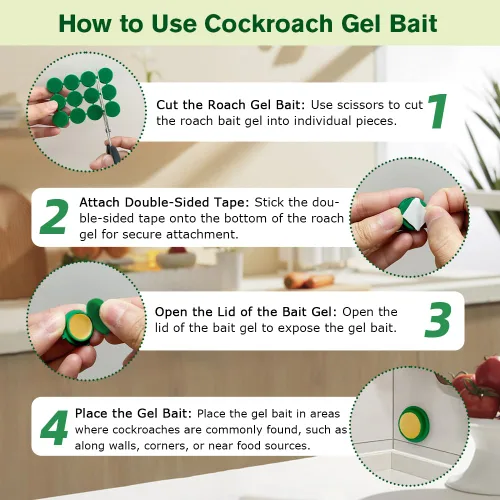 How to Use Cockroach Gel Bait

Cut the Roach Gel Bait: Use scissors to cut the roach bait gel into individual pieces. 1

2 Attach Double-Sided Tape: Stick the double-sided tape onto the bottom of the roach gel for secure attachment.

Open the Lid of the Bait Gel: Open the lid of the bait gel to expose the gel bait. 3

4 Place the Gel Bait: Place the gel bait in areas where cockroaches are commonly found, such as along walls, corners, or near food sources.