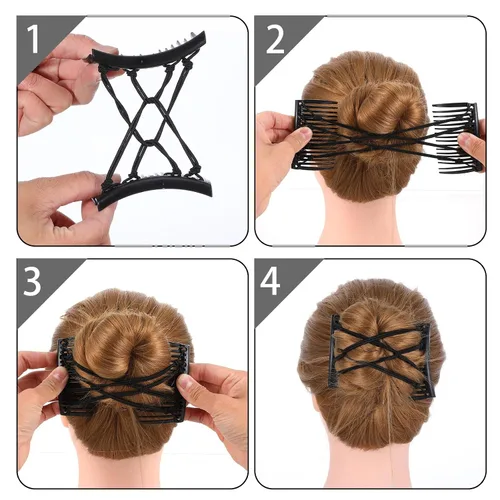 1

2

3

4