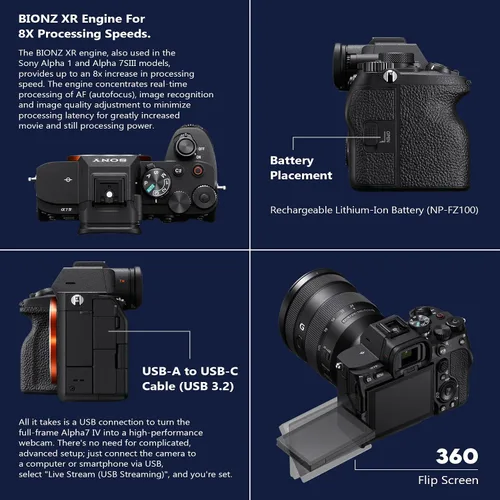 BIONZ XR Engine For 8X Processing Speeds.

The BIONZ XR engine, also used in the Sony Alpha 1 and Alpha 7SIII models, provides up to an 8x increase in processing speed. The engine concentrates real-time processing of AF (autofocus), image recognition and image quality adjustment to minimize processing latency for greatly increased movie and still processing power.

SONY

Battery Placement

Rechargeable Lithium-Ion Battery (NP-FZ100)

USB-A to USB-C Cable (USB 3.2)

All it takes is a USB connection to turn the full-frame Alpha7 IV into a high-performance webcam. There's no need for complicated, advanced setup; just connect the camera to a computer or smartphone via USB, select "Live Stream (USB Streaming)", and you're set.

360

Flip Screen