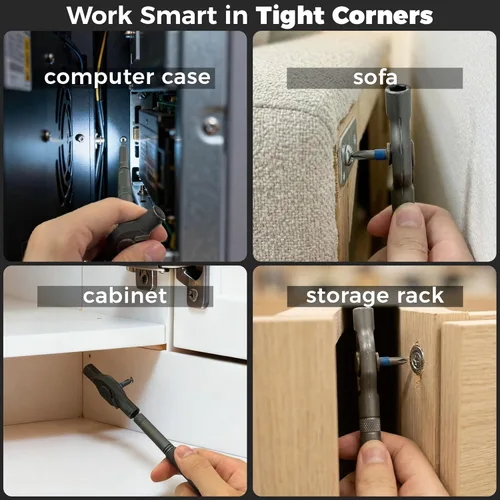 Work Smart in Tight Corners

computer case

sofa

cabinet

storage rack