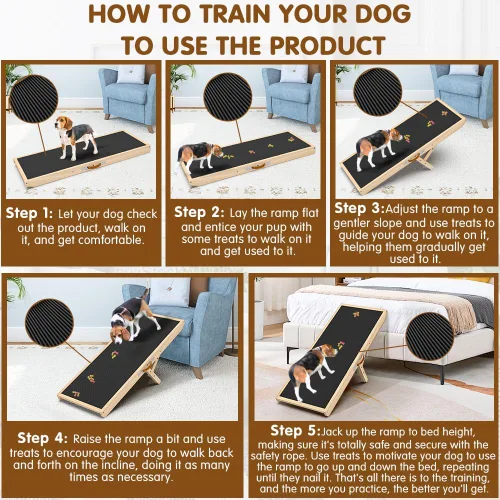 HOW TO TRAIN YOUR DOG TO USE THE PRODUCT

Step 1: Let your dog check out the product, walk on it, and get comfortable.

Step 2: Lay the ramp flat and entice your pup with some treats to walk on it and get used to it.

Step 3:Adjust the ramp to a gentler slope and use treats to guide your dog to walk on it, helping them gradually get used to it.

Step 4: Raise the ramp a bit and use treats to encourage your dog to walk back and forth on the incline, doing it as many times as necessary.

Step 5:Jack up the ramp to bed height, making sure it's totally safe and secure with the safety rope. Use treats to motivate your dog to use the ramp to go up and down the bed, repeating until they nail it. That's all there is to the training, and the more you practice, the better you'll get.