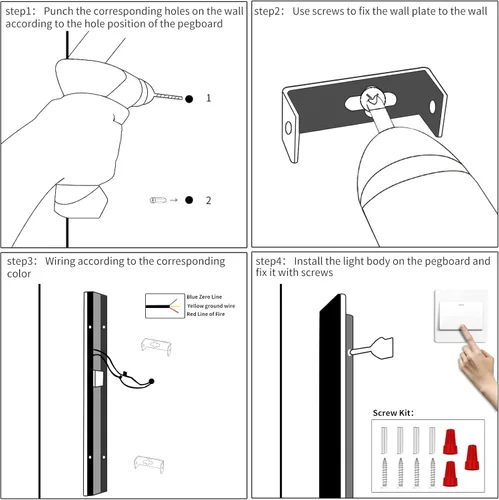 step1: Punch the corresponding holes on the wall according to the hole position of the pegboard

1

2

step2: Use screws to fix the wall plate to the wall

step3: Wiring according to the corresponding color

Blue Zero Line
Yellow ground wire
Red Line of Fire

step4: Install the light body on the pegboard and fix it with screws

Screw Kit: