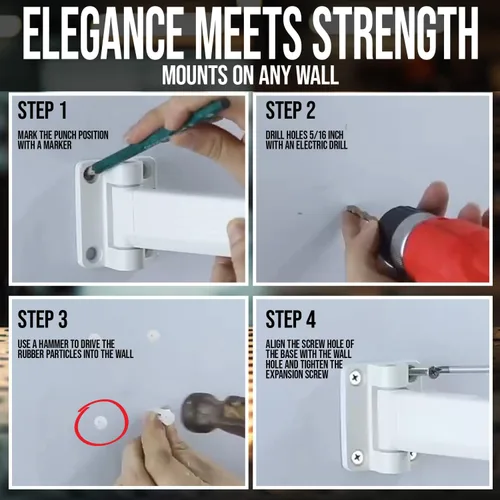 ELEGANCE MEETS STRENGTH
MOUNTS ON ANY WALL

STEP 1
MARK THE PUNCH POSITION WITH A MARKER

STEP 2
DRILL HOLES 5/16 INCH WITH AN ELECTRIC DRILL

STEP 3
USE A HAMMER TO DRIVE THE RUBBER PARTICLES INTO THE WALL

STEP 4
ALIGN THE SCREW HOLE OF THE BASE WITH THE WALL HOLE AND TIGHTEN THE EXPANSION SCREW