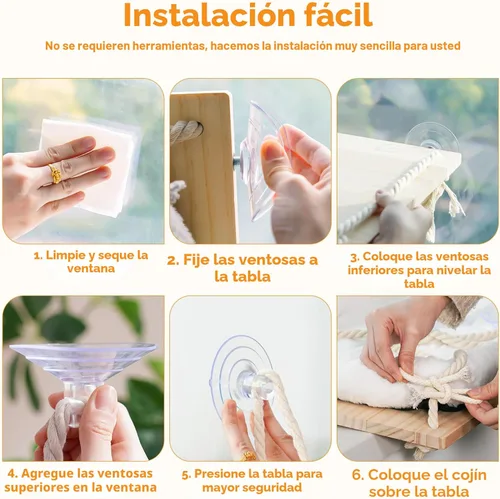 Instalación fácil

No se requieren herramientas, hacemos la instalación muy sencilla para usted

1. Limpie y seque la ventana

2. Fije las ventosas a la tabla

3. Coloque las ventosas inferiores para nivelar la tabla

4. Agregue las ventosas superiores en la ventana

5. Presione la tabla para mayor seguridad

6. Coloque el cojín sobre la tabla