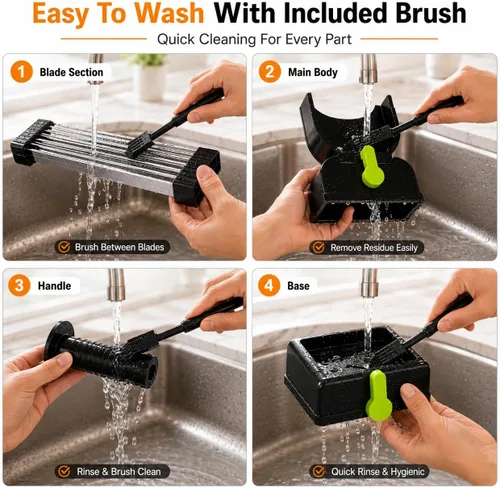 Easy To Wash With Included Brush

Quick Cleaning For Every Part

1 Blade Section

Brush Between Blades

2 Main Body

Remove Residue Easily

3 Handle

Rinse & Brush Clean

4 Base

Quick Rinse & Hygienic