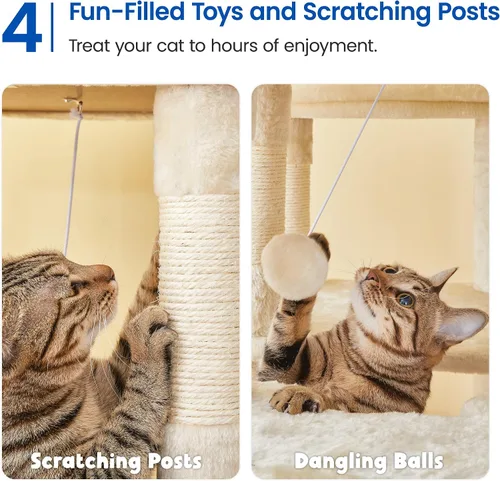 4 Fun-Filled Toys and Scratching Posts

Treat your cat to hours of enjoyment.

Scratching Posts

Dangling Balls