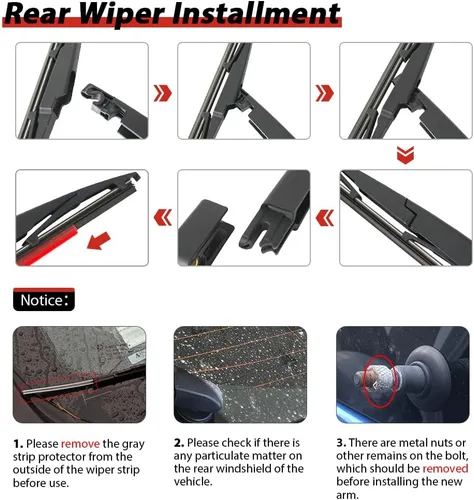 Rear Wiper Installment

Notice:

1. Please remove the gray strip protector from the outside of the wiper strip before use.

2. Please check if there is any particulate matter on the rear windshield of the vehicle.

3. There are metal nuts or other remains on the bolt, which should be removed before installing the new arm.