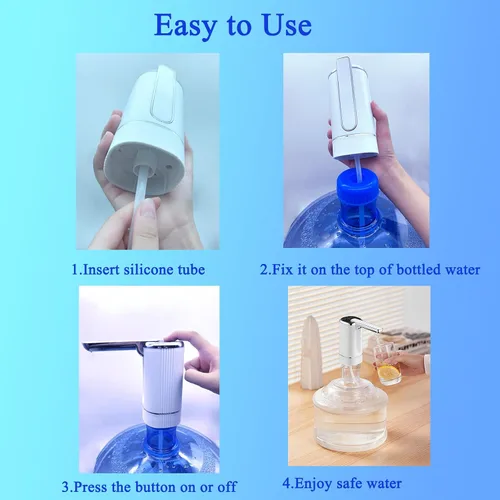 Easy to Use

1.Insert silicone tube

2.Fix it on the top of bottled water

3.Press the button on or off

4.Enjoy safe water