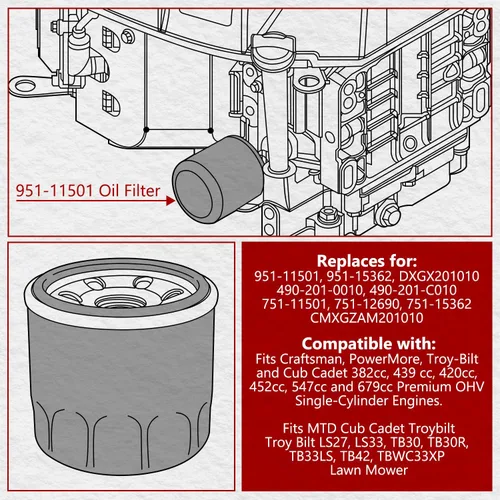 951-11501 Oil Filter

Replaces for:
951-11501, 951-15362, DXGX201010
490-201-0010, 490-201-C010
751-11501, 751-12690, 751-15362
CMXGZAM201010

Compatible with:
Fits Craftsman, PowerMore, Troy-Bilt and Cub Cadet 382cc, 439 cc, 420cc, 452cc, 547cc and 679cc Premium OHV Single-Cylinder Engines.

Fits MTD Cub Cadet Troybilt Troy Bilt LS27, LS33, TB30, TB30R, TB33LS, TB42, TBWC33XP Lawn Mower