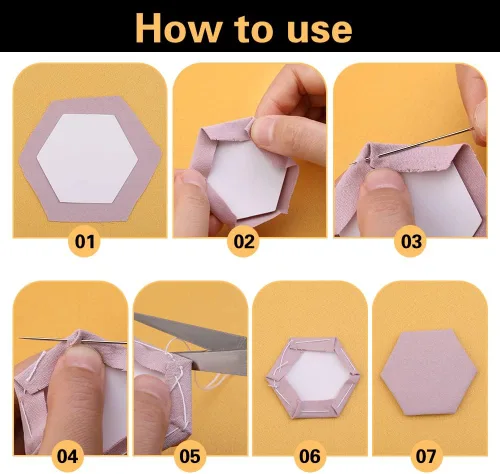 How to use

01

02

03

04

05

06

07