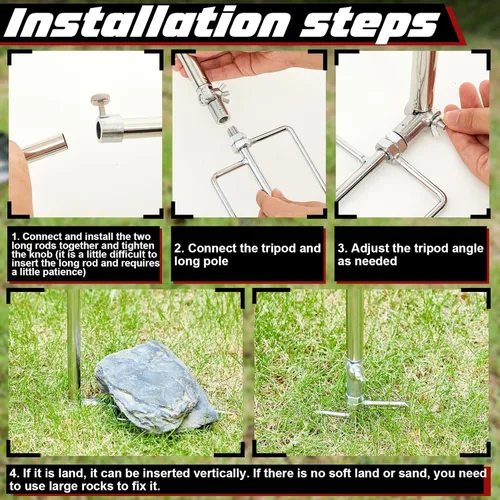 Installation steps

1. Connect and install the two long rods together and tighten the knob (it is a little difficult to insert the long rod and requires a little patience)

2. Connect the tripod and long pole

3. Adjust the tripod angle as needed

4. If it is land, it can be inserted vertically. If there is no soft land or sand, you need to use large rocks to fix it.