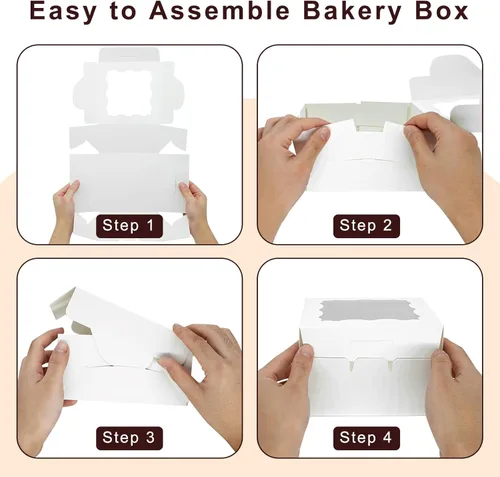 Easy to Assemble Bakery Box

Step 1

Step 2

Step 3

Step 4