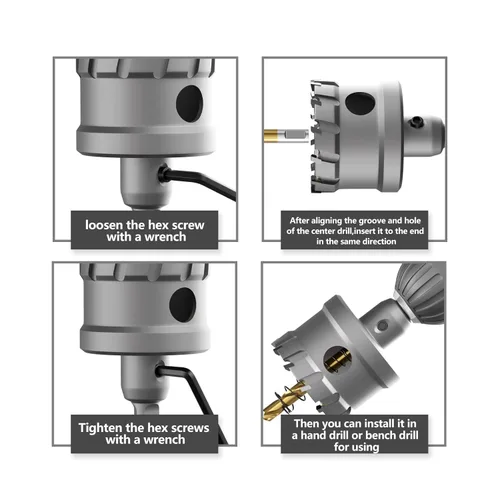 loosen the hex screw with a wrench

After aligning the groove and hole of the center drill,insert it to the end in the same direction

Tighten the hex screws with a wrench

Then you can install it in a hand drill or bench drill for using